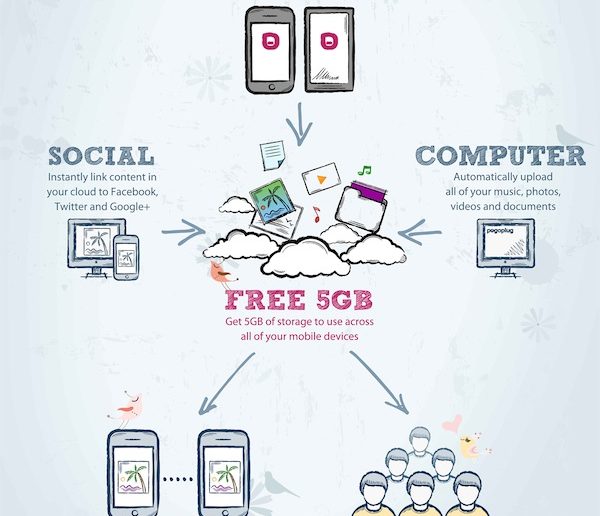 SOCIAL
Instantly link content in your cloud to Facebook, Twitter and Google+

COMPUTER
Automatically upload all of your music, photos, videos and documents

pogoplug

FREE 5GB
Get 5GB of storage to use across all of your mobile devices