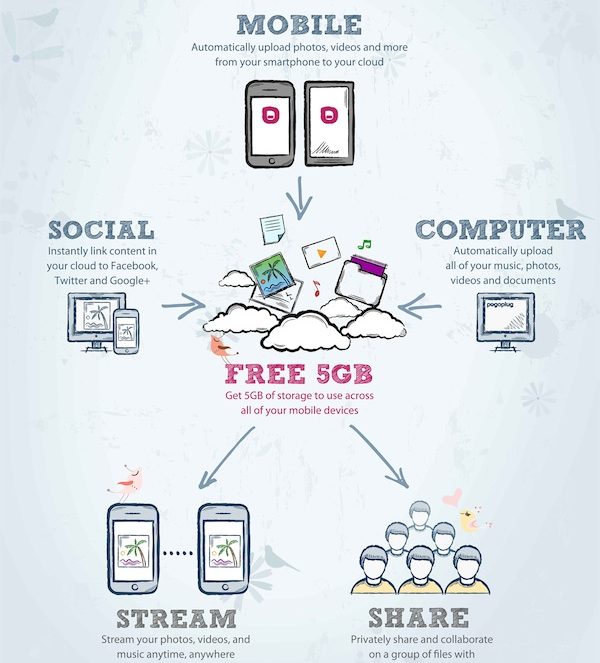 MOBILE
Automatically upload photos, videos and more from your smartphone to your cloud

SOCIAL
Instantly link content in your cloud to Facebook, Twitter and Google+

COMPUTER
Automatically upload all of your music, photos, videos and documents

pogoplug

FREE 5GB
Get 5GB of storage to use across all of your mobile devices

STREAM
Stream your photos, videos, and music anytime, anywhere

SHARE
Privately share and collaborate on a group of files with