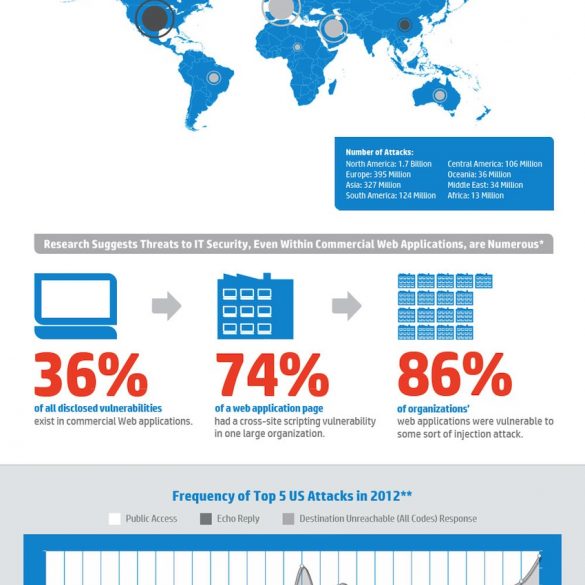 Number of Attacks:
North America: 1.7 Billion
Europe: 395 Million
Asia: 327 Million
South America: 124 Million
Central America: 106 Million
Oceania: 36 Million
Middle East: 34 Million
Africa: 13 Million

Research Suggests Threats to IT Security, Even Within Commercial Web Applications, are Numerous*

36%
of all disclosed vulnerabilities exist in commercial Web applications.

74%
of a web application page had a cross-site scripting vulnerability in one large organization.

86%
of organizations' web applications were vulnerable to some sort of injection attack.

Frequency of Top 5 US Attacks in 2012**

Public Access
Echo Reply
Destination Unreachable (All Codes) Response