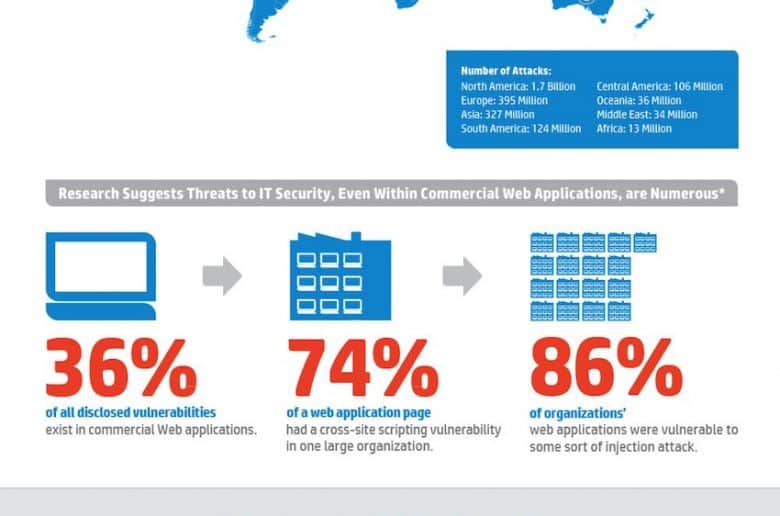 Number of Attacks:
North America: 1.7 Billion
Europe: 395 Million
Asia: 327 Million
South America: 124 Million
Central America: 106 Million
Oceania: 36 Million
Middle East: 34 Million
Africa: 13 Million

Research Suggests Threats to IT Security, Even Within Commercial Web Applications, are Numerous*

36%
of all disclosed vulnerabilities
exist in commercial Web applications.

74%
of a web application page
had a cross-site scripting vulnerability in one large organization.

86%
of organizations'
web applications were vulnerable to some sort of injection attack.