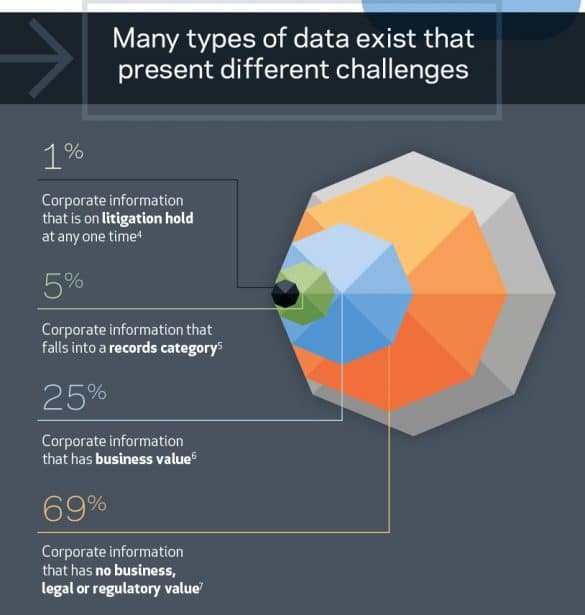 Many types of data exist that present different challenges

1%

Corporate information that is on litigation hold at any one time$^4$

5%

Corporate information that falls into a records category$^5$

25%

Corporate information that has business value$^6$

69%

Corporate information that has no business, legal or regulatory value$^7$