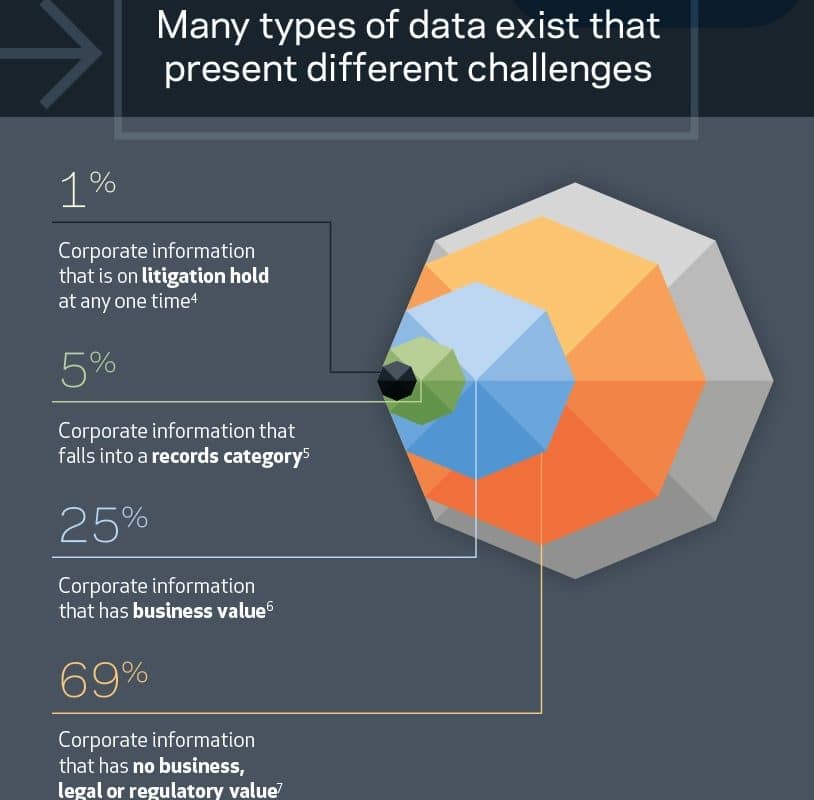 Many types of data exist that present different challenges

1%

Corporate information that is on litigation hold at any one time$^4$

5%

Corporate information that falls into a records category$^5$

25%

Corporate information that has business value$^6$

69%

Corporate information that has no business, legal or regulatory value$^7$