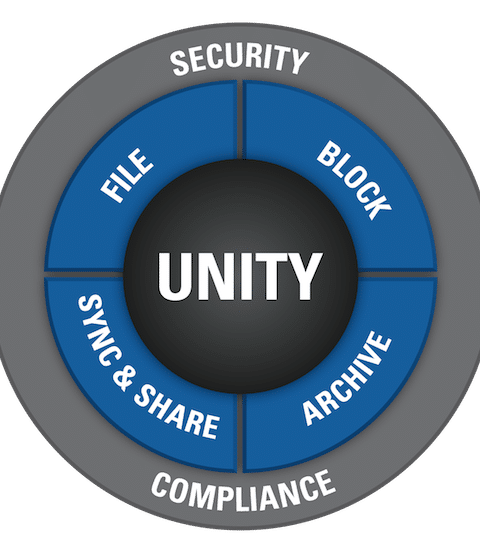 SECURITY

FILE

BLOCK

UNITY

SYNC & SHARE

ARCHIVE

COMPLIANCE