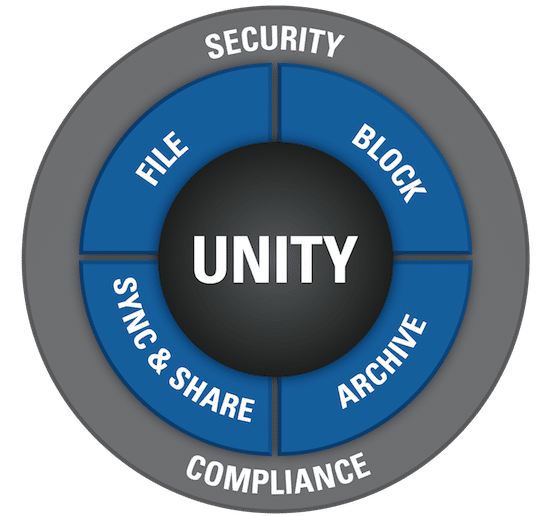 SECURITY

FILE

BLOCK

UNITY

SYNC & SHARE

ARCHIVE

COMPLIANCE