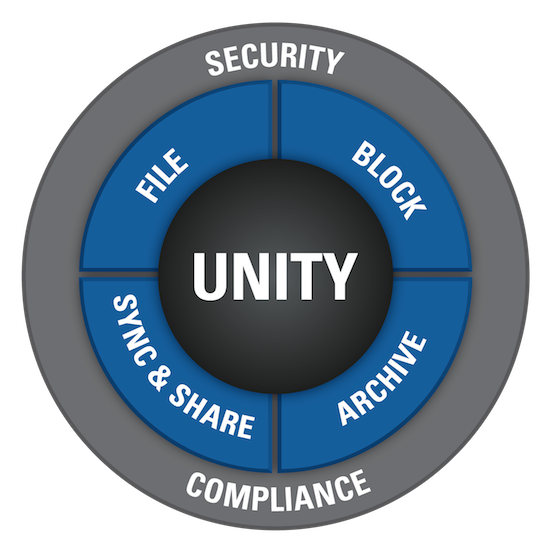 SECURITY

FILE

BLOCK

UNITY

SYNC & SHARE

ARCHIVE

COMPLIANCE