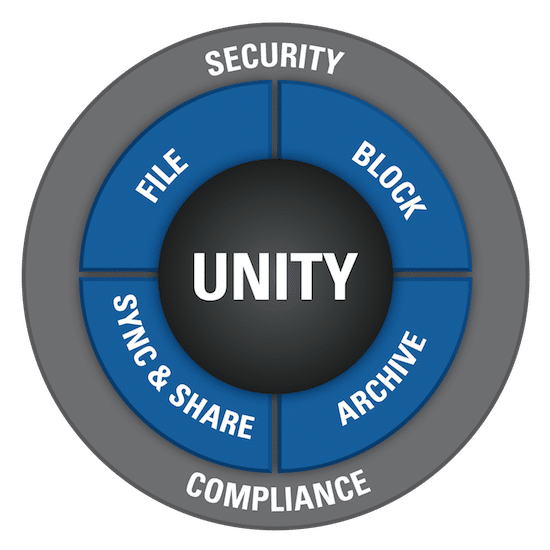 SECURITY

FILE

BLOCK

UNITY

SYNC & SHARE

ARCHIVE

COMPLIANCE