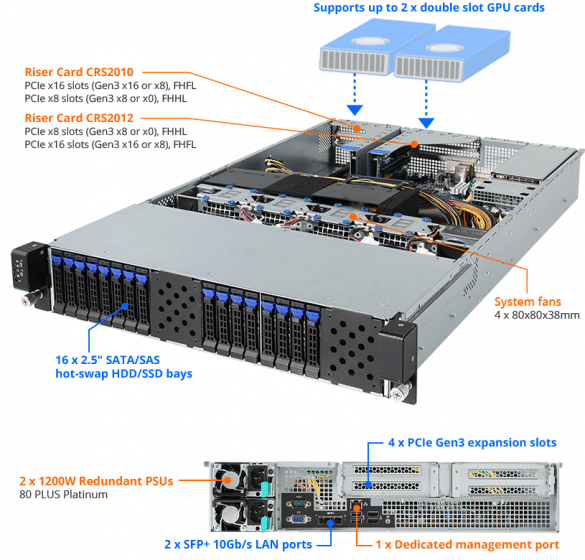 Supports up to 2 x double slot GPU cards

Riser Card CRS2010
PCIe x16 slots (Gen3 x16 or x8), FHFL
PCIe x8 slots (Gen3 x8 or x0), FHHL

Riser Card CRS2012
PCIe x8 slots (Gen3 x8 or x0), FHHL
PCIe x16 slots (Gen3 x16 or x8), FHFL

System fans
4 x 80x80x38mm

16 x 2.5" SATA/SAS hot-swap HDD/SSD bays

4 x PCIe Gen3 expansion slots

2 x 1200W Redundant PSUs
80 PLUS Platinum

2 x SFP+ 10Gb/s LAN ports

1 x Dedicated management port