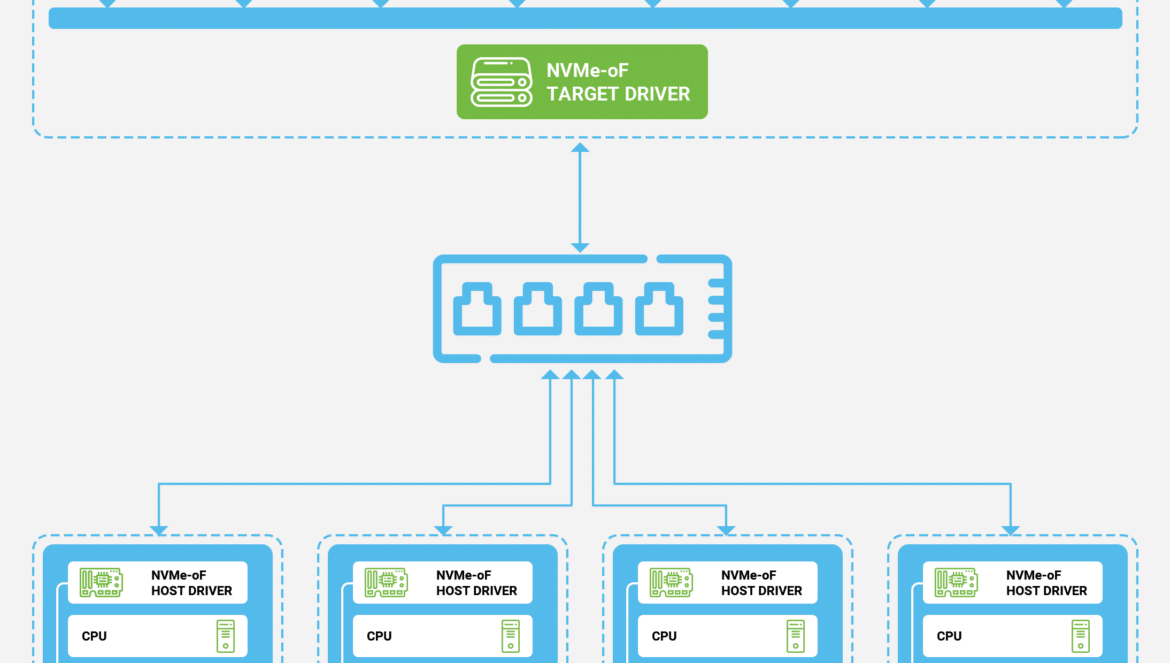 NVMe-oF
TARGET DRIVER

NVMe-oF
HOST DRIVER

CPU

NVMe-oF
HOST DRIVER

CPU

NVMe-oF
HOST DRIVER

CPU

NVMe-oF
HOST DRIVER

CPU