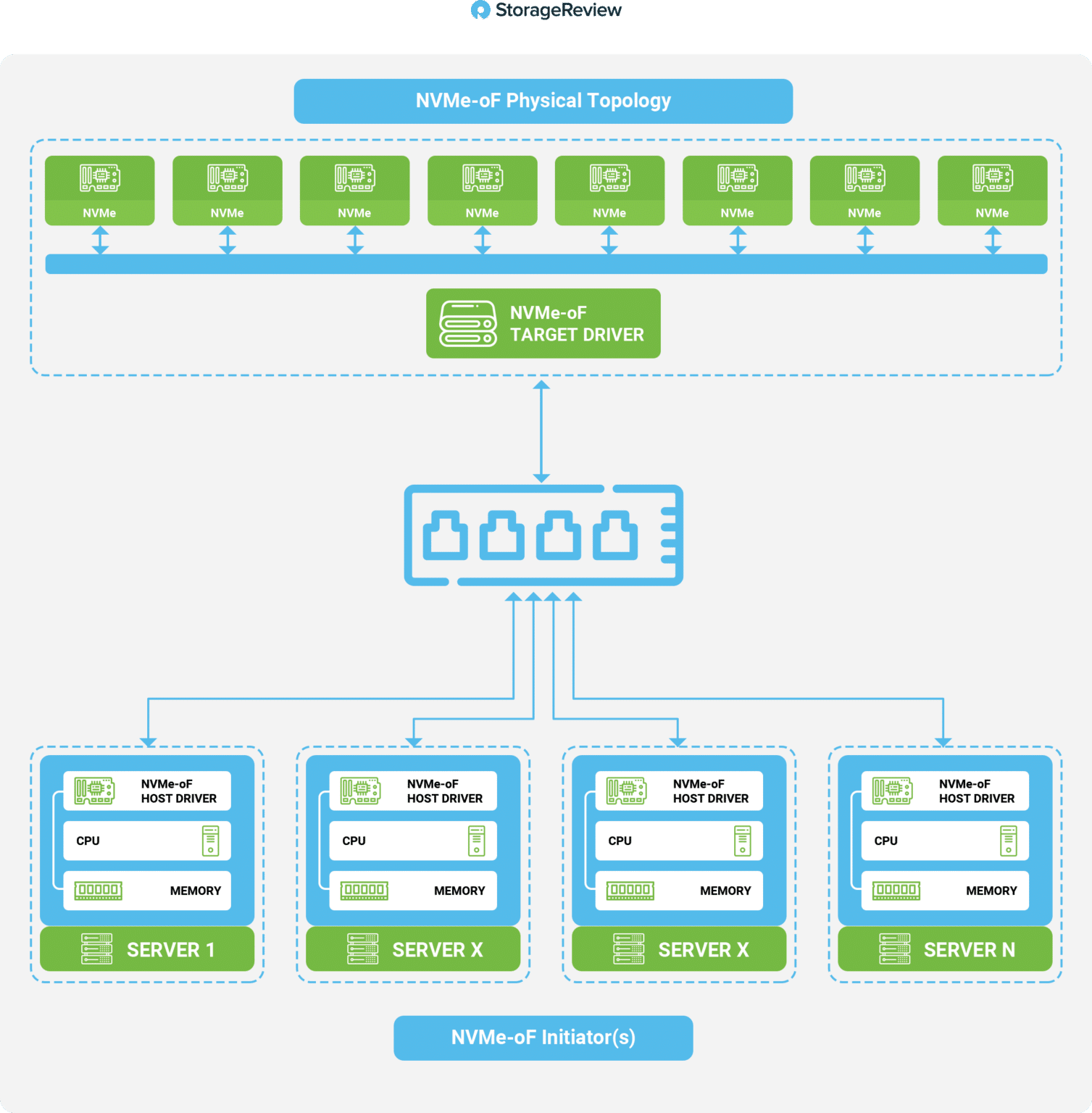 StorageReview

NVMe-oF Physical Topology

NVMe NVMe NVMe NVMe NVMe NVMe NVMe NVMe

NVMe-oF TARGET DRIVER

NVMe-oF HOST DRIVER
CPU
MEMORY
SERVER 1

NVMe-oF HOST DRIVER
CPU
MEMORY
SERVER X

NVMe-oF HOST DRIVER
CPU
MEMORY
SERVER X

NVMe-oF HOST DRIVER
CPU
MEMORY
SERVER N

NVMe-oF Initiator(s)