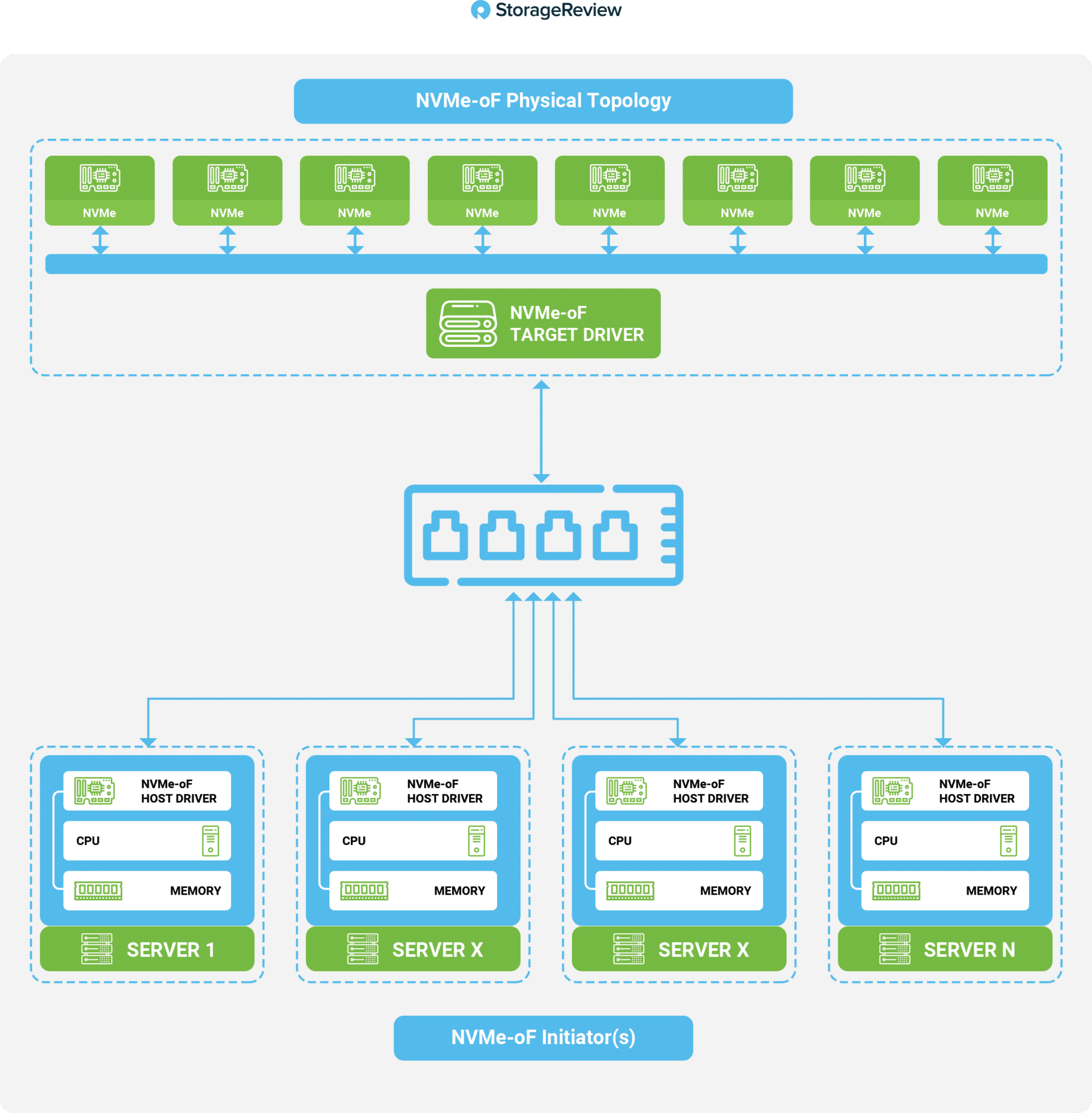 StorageReview

NVMe-oF Physical Topology

NVMe NVMe NVMe NVMe NVMe NVMe NVMe NVMe

NVMe-oF TARGET DRIVER

NVMe-oF HOST DRIVER
CPU
MEMORY
SERVER 1

NVMe-oF HOST DRIVER
CPU
MEMORY
SERVER X

NVMe-oF HOST DRIVER
CPU
MEMORY
SERVER X

NVMe-oF HOST DRIVER
CPU
MEMORY
SERVER N

NVMe-oF Initiator(s)