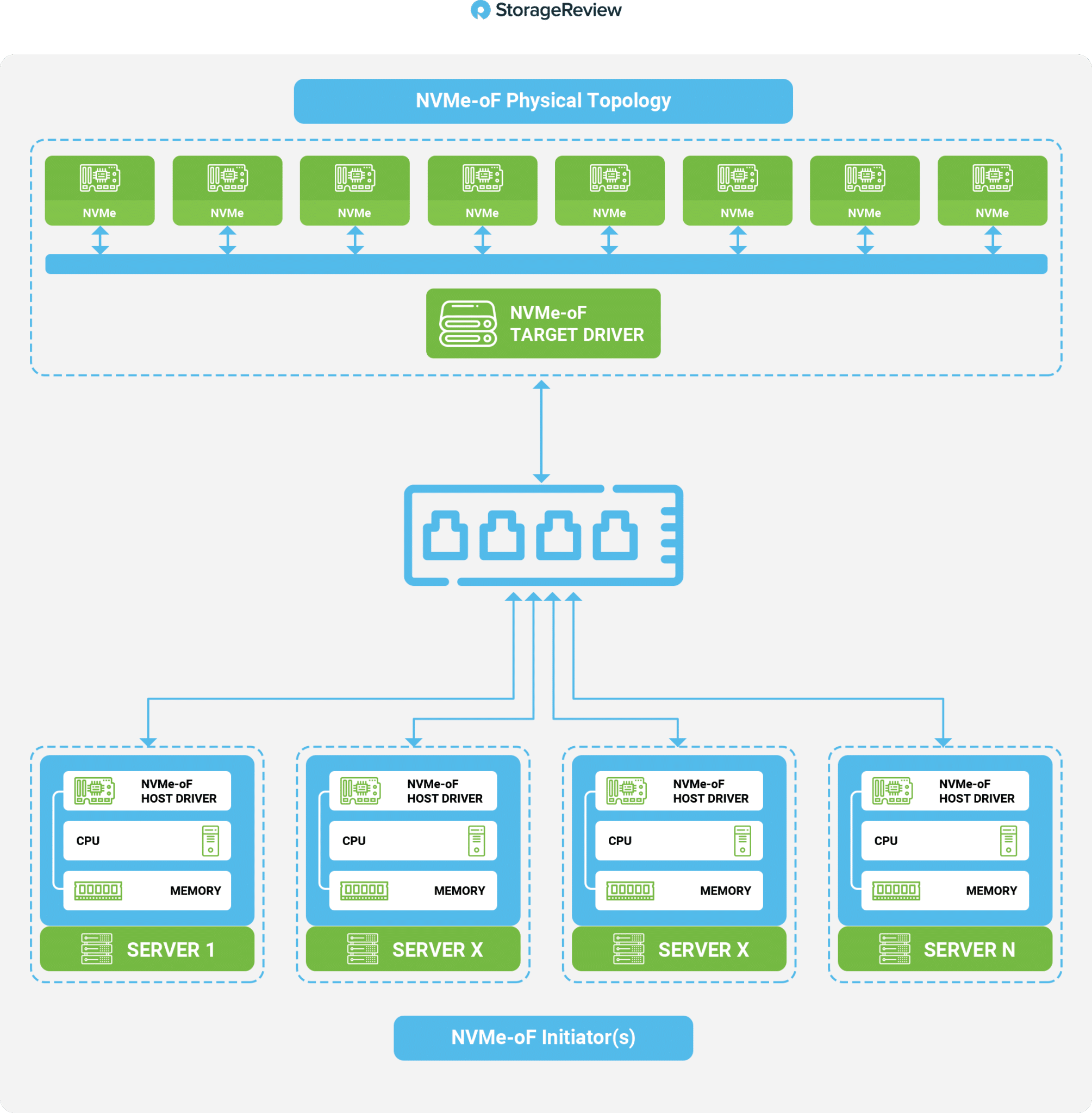 StorageReview

NVMe-oF Physical Topology

NVMe NVMe NVMe NVMe NVMe NVMe NVMe NVMe

NVMe-oF TARGET DRIVER

NVMe-oF HOST DRIVER
CPU
MEMORY
SERVER 1

NVMe-oF HOST DRIVER
CPU
MEMORY
SERVER X

NVMe-oF HOST DRIVER
CPU
MEMORY
SERVER X

NVMe-oF HOST DRIVER
CPU
MEMORY
SERVER N

NVMe-oF Initiator(s)