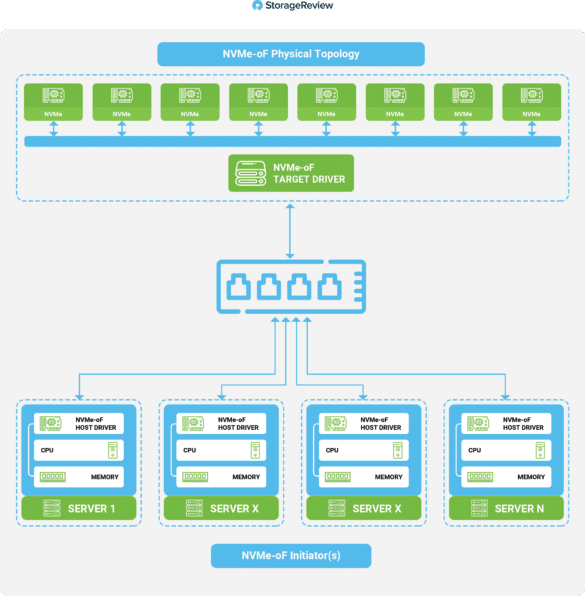 StorageReview

NVMe-oF Physical Topology

NVMe NVMe NVMe NVMe NVMe NVMe NVMe NVMe

NVMe-oF
TARGET DRIVER

NVMe-oF
HOST DRIVER
CPU
MEMORY
SERVER 1

NVMe-oF
HOST DRIVER
CPU
MEMORY
SERVER X

NVMe-oF
HOST DRIVER
CPU
MEMORY
SERVER X

NVMe-oF
HOST DRIVER
CPU
MEMORY
SERVER N

NVMe-oF Initiator(s)