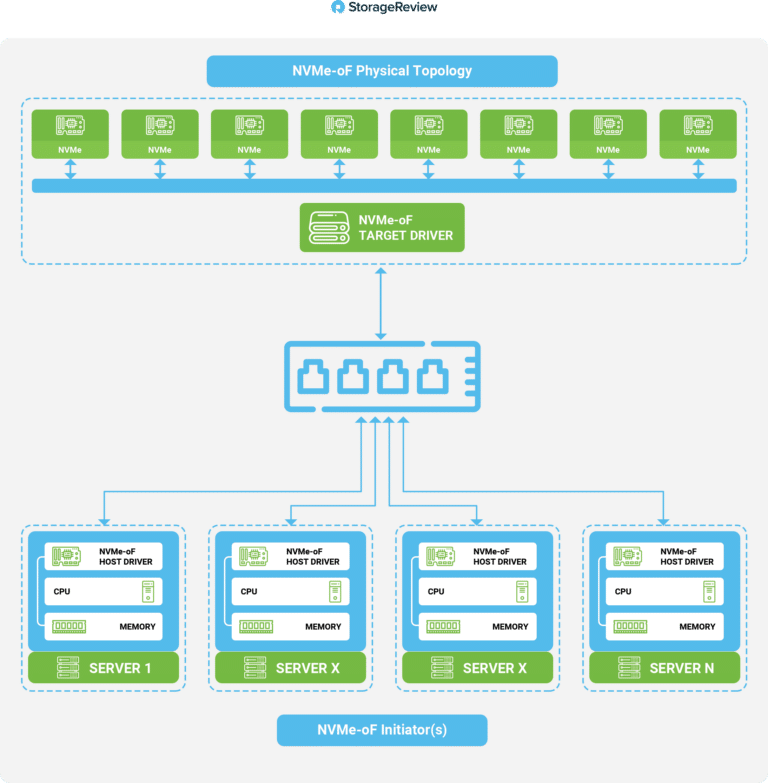 StorageReview

NVMe-oF Physical Topology

NVMe

NVMe

NVMe

NVMe

NVMe

NVMe

NVMe

NVMe

NVMe-oF TARGET DRIVER

NVMe-oF HOST DRIVER

CPU

MEMORY

SERVER 1

NVMe-oF HOST DRIVER

CPU

MEMORY

SERVER X

NVMe-oF HOST DRIVER

CPU

MEMORY

SERVER X

NVMe-oF HOST DRIVER

CPU

MEMORY

SERVER N

NVMe-oF Initiator(s)