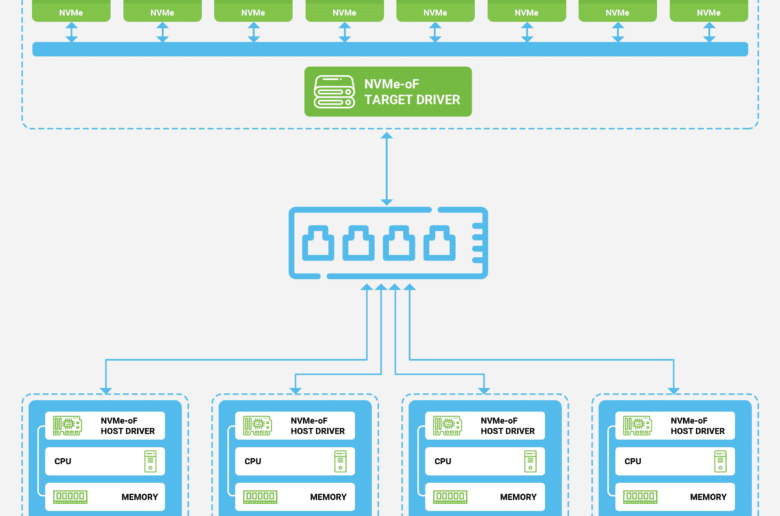 NVMe NVMe NVMe NVMe NVMe NVMe NVMe NVMe

NVMe-oF
TARGET DRIVER

NVMe-oF
HOST DRIVER
CPU
MEMORY

NVMe-oF
HOST DRIVER
CPU
MEMORY

NVMe-oF
HOST DRIVER
CPU
MEMORY

NVMe-oF
HOST DRIVER
CPU
MEMORY