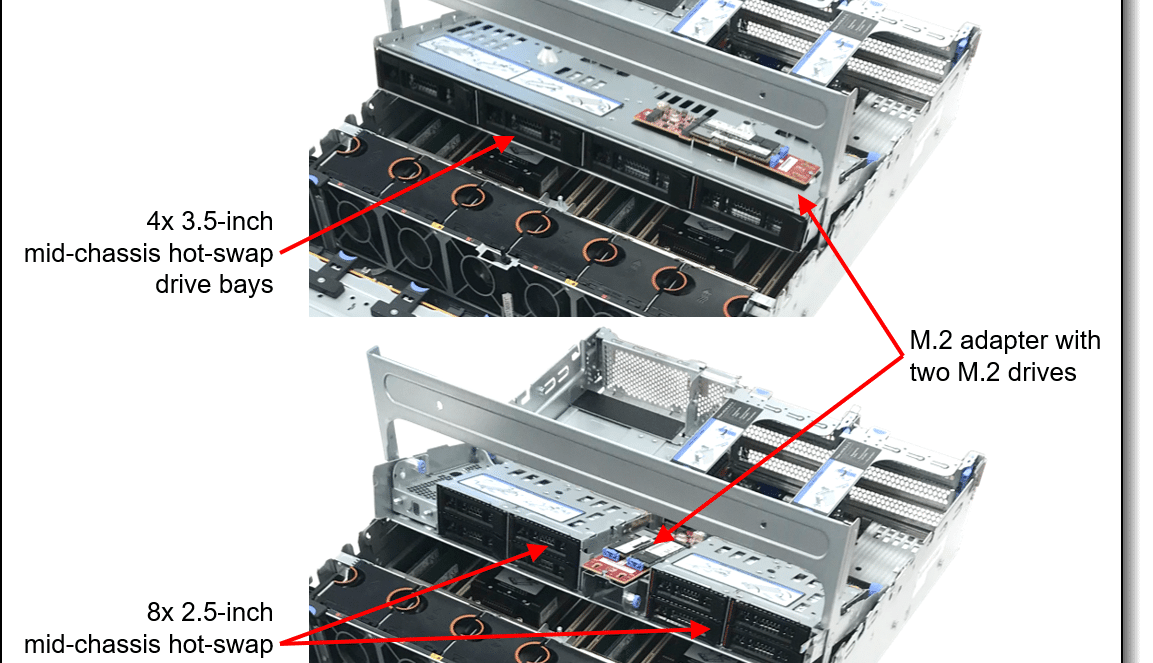 4x 3.5-inch mid-chassis hot-swap drive bays

M.2 adapter with two M.2 drives

8x 2.5-inch mid-chassis hot-swap