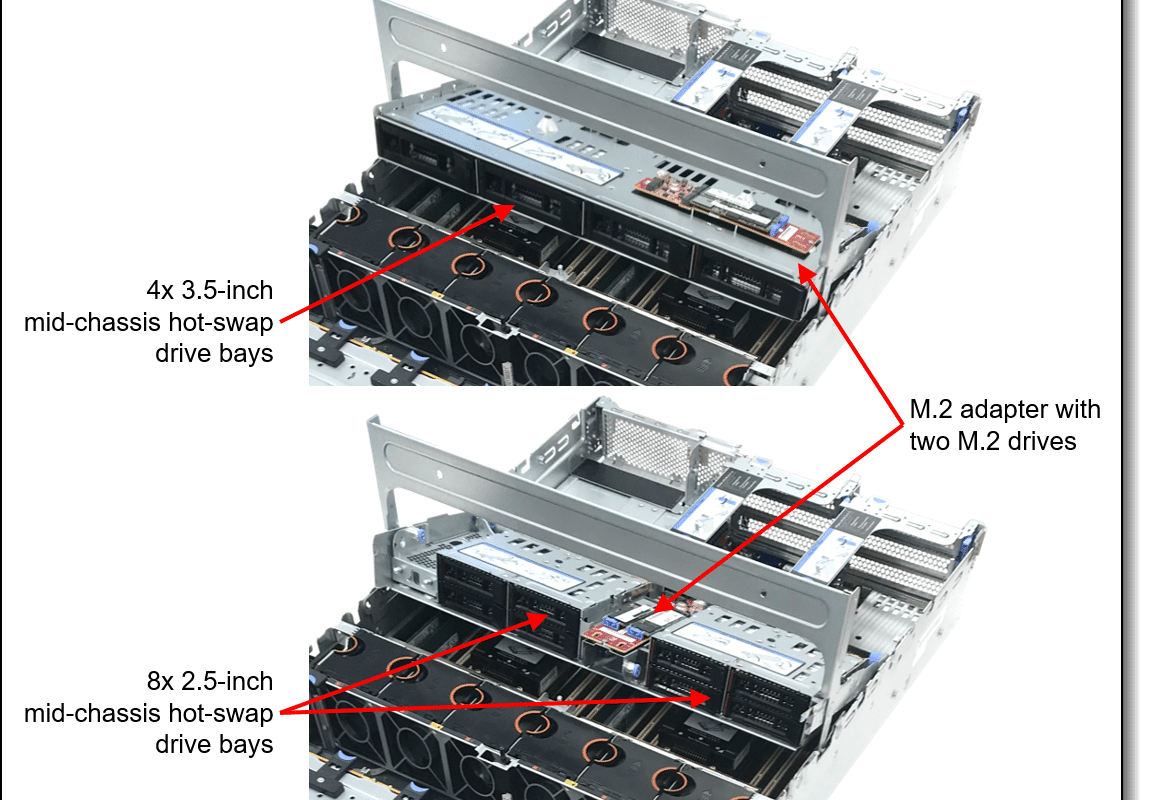 4x 3.5-inch
mid-chassis hot-swap
drive bays

M.2 adapter with
two M.2 drives

8x 2.5-inch
mid-chassis hot-swap
drive bays