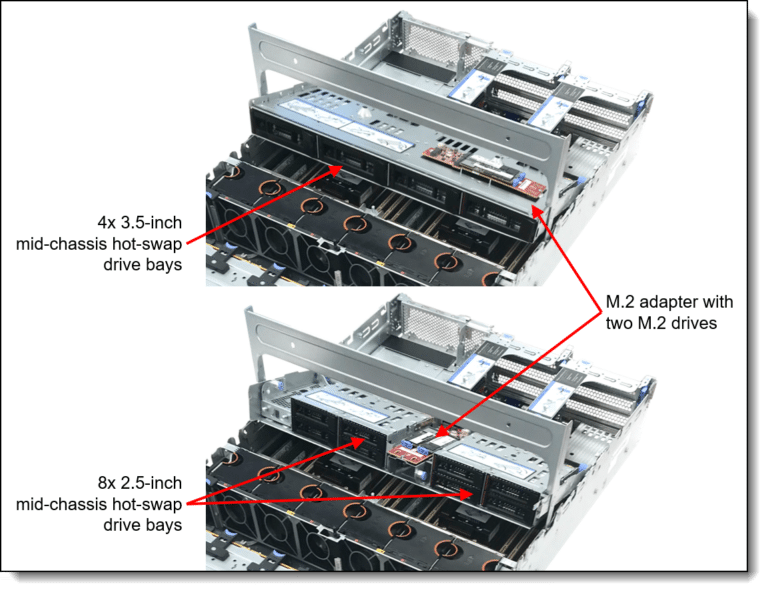 4x 3.5-inch mid-chassis hot-swap drive bays

M.2 adapter with two M.2 drives

8x 2.5-inch mid-chassis hot-swap drive bays