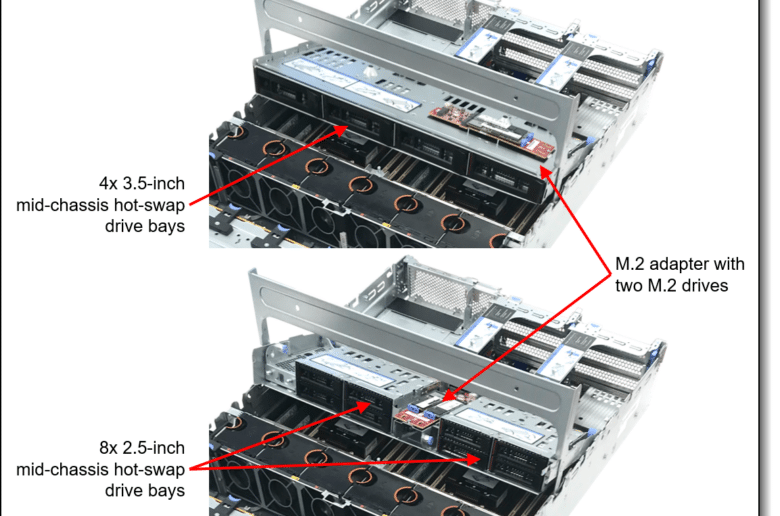 4x 3.5-inch
mid-chassis hot-swap
drive bays

M.2 adapter with
two M.2 drives

8x 2.5-inch
mid-chassis hot-swap
drive bays