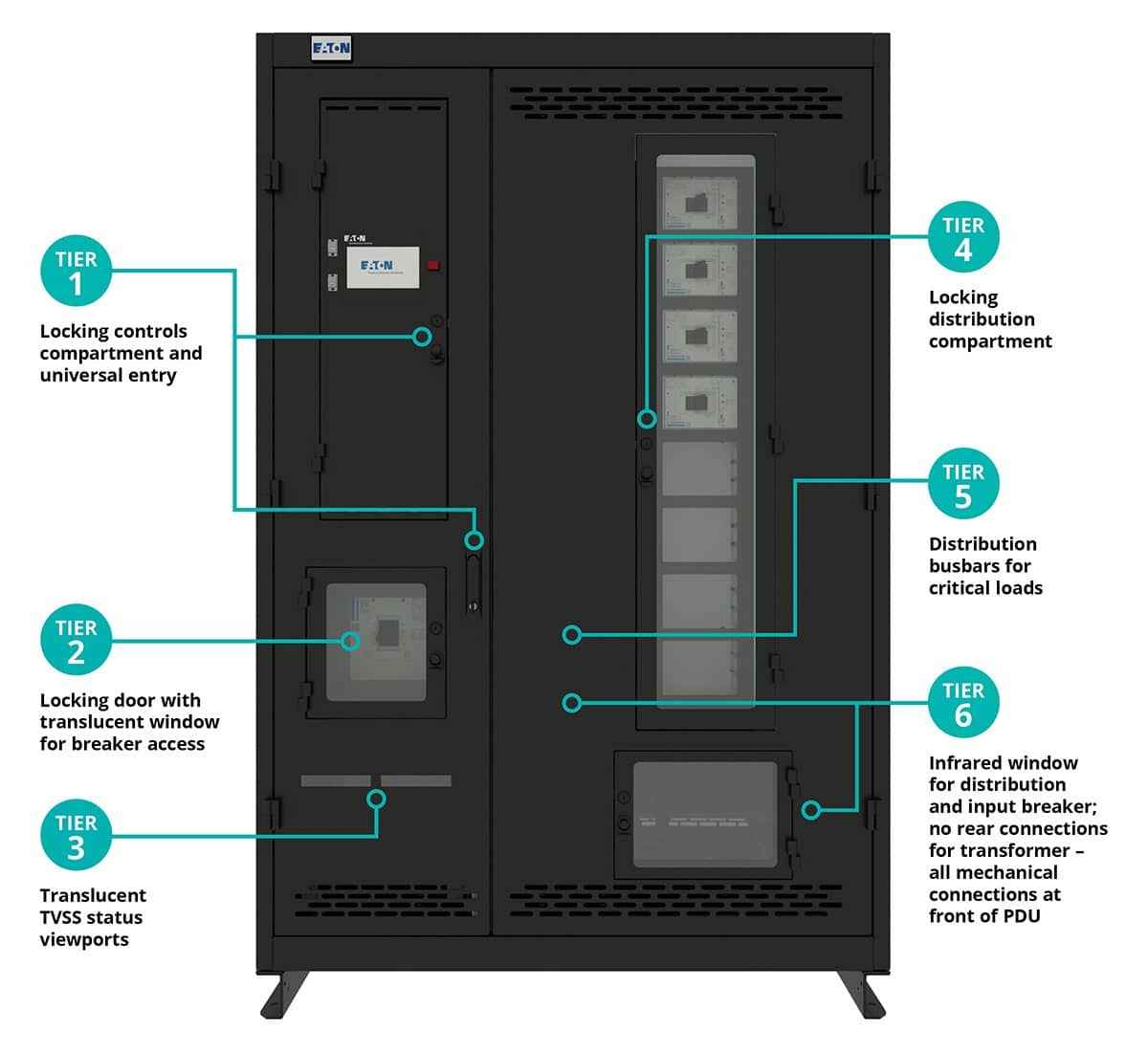 EATON

EATON

EATON

TIER 1

Locking controls compartment and universal entry

TIER 2

Locking door with translucent window for breaker access

TIER 3

Translucent TVSS status viewports

TIER 4

Locking distribution compartment

TIER 5

Distribution busbars for critical loads

TIER 6

Infrared window for distribution and input breaker; no rear connections for transformer – all mechanical connections at front of PDU