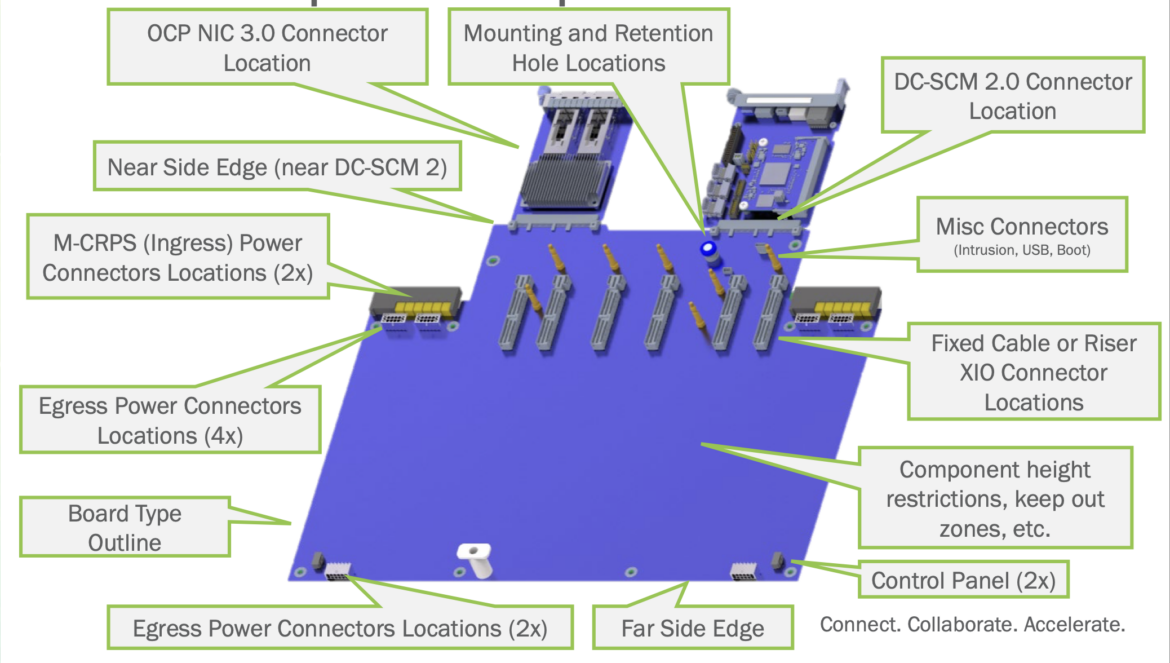 OCP NIC 3.0 Connector Location

Mounting and Retention Hole Locations

DC-SCM 2.0 Connector Location

Near Side Edge (near DC-SCM 2)

M-CRPS (Ingress) Power Connectors Locations (2x)

Misc Connectors
(Intrusion, USB, Boot)

Fixed Cable or Riser XIO Connector Locations

Egress Power Connectors Locations (4x)

Component height restrictions, keep out zones, etc.

Board Type Outline

Control Panel (2x)

Egress Power Connectors Locations (2x)

Far Side Edge

Connect. Collaborate. Accelerate.